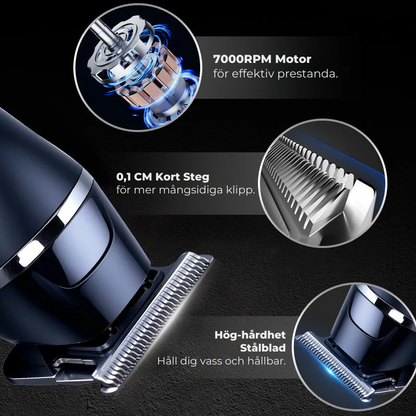 7000RPM Motor
för effektiv prestanda.

0,1 CM Kort Steg
för mer mångsidiga klipp.

Hög-hårdhet
Stålblad
Håll dig vass och hållbar.